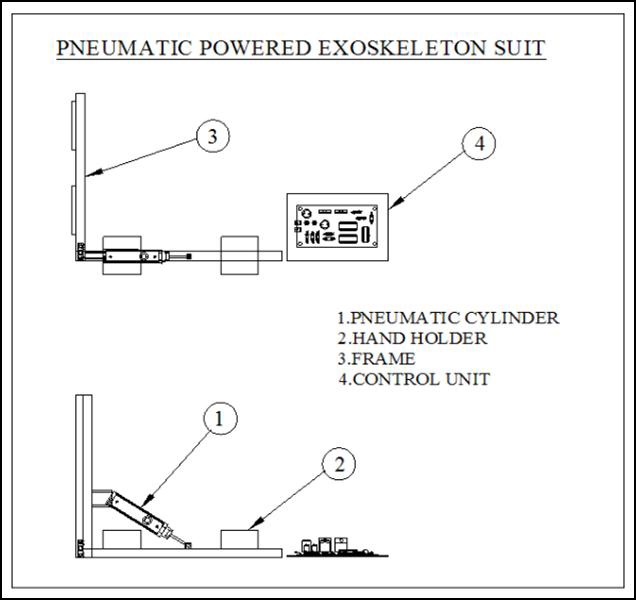 PNEUMATIC POWERED EXOSKELETON SUIT

3

4

1.PNEUMATIC CYLINDER
2.HAND HOLDER
3.FRAME
4.CONTROL UNIT

1

2